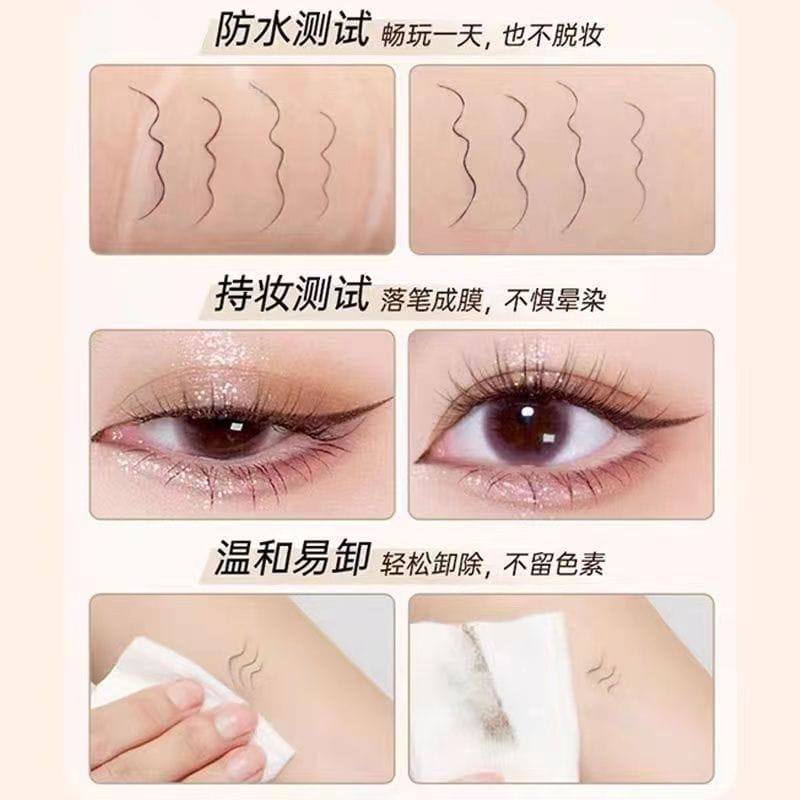 防水测试 畅玩一天，也不脱妆

持妆测试 落笔成膜，不惧晕染

温和易卸 轻松卸除，不留色素